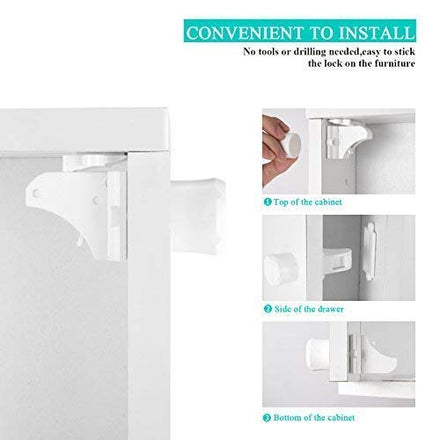 CONVENIENT TO INSTALL

No tools or drilling needed,easy to stick the lock on the furniture

1 Top of the cabinet

2 Side of the drawer

3 Bottom of the cabinet