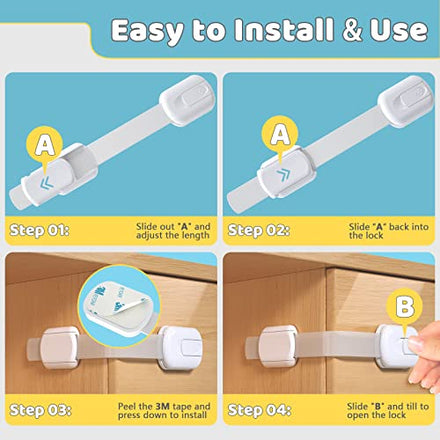 Easy to Install & Use

A

Step 01: Slide out "A" and adjust the length

A

Step 02: Slide "A" back into the lock

Step 03: Peel the 3M tape and press down to install

B

Step 04: Slide "B" and till to open the lock