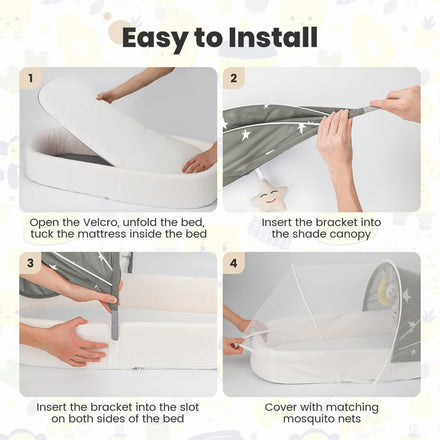 Easy to Install

1

Open the Velcro, unfold the bed, tuck the mattress inside the bed

2

Insert the bracket into the shade canopy

3

Insert the bracket into the slot on both sides of the bed

4

Cover with matching mosquito nets