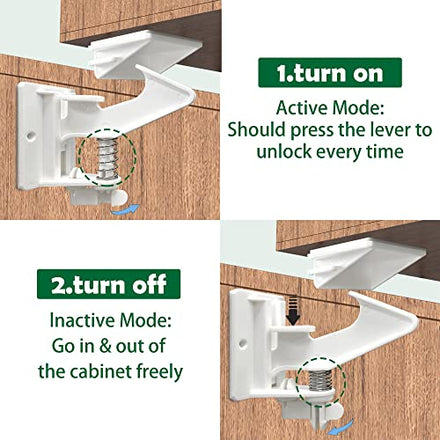 1.turn on

Active Mode:
Should press the lever to unlock every time

2.turn off

Inactive Mode:
Go in & out of the cabinet freely