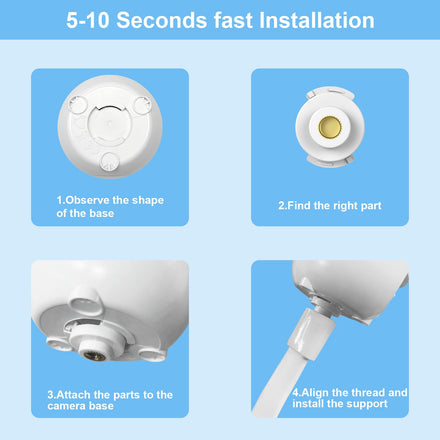 5-10 Seconds fast Installation

1.Observe the shape of the base

2.Find the right part

3.Attach the parts to the camera base

4.Align the thread and install the support