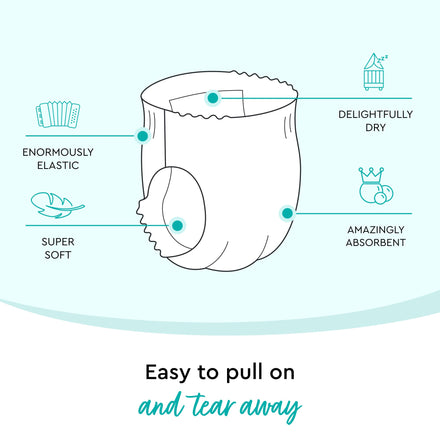 ENORMOUSLY ELASTIC

SUPER SOFT

DELIGHTFULLY DRY

AMAZINGLY ABSORBENT

Easy to pull on

and tear away