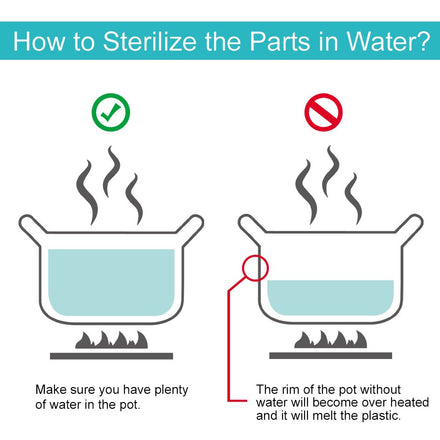 How to Sterilize the Parts in Water?

Make sure you have plenty of water in the pot.

The rim of the pot without water will become over heated and it will melt the plastic.