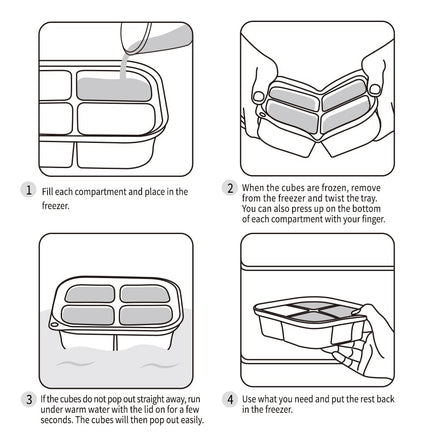 1 Fill each compartment and place in the freezer.

2 When the cubes are frozen, remove from the freezer and twist the tray. You can also press up on the bottom of each compartment with your finger.

3 If the cubes do not pop out straight away, run under warm water with the lid on for a few seconds. The cubes will then pop out easily.

4 Use what you need and put the rest back in the freezer.