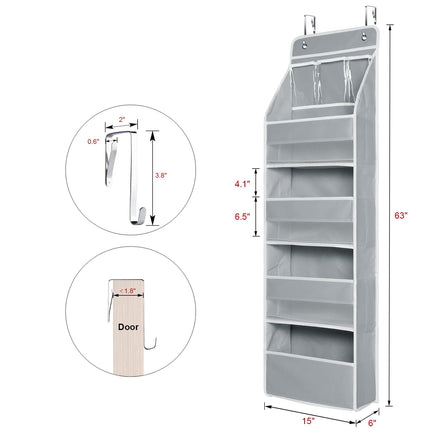 2"
0.6"
3.8"
<1.8"
Door
4.1"
6.5"
63"
15"
6"