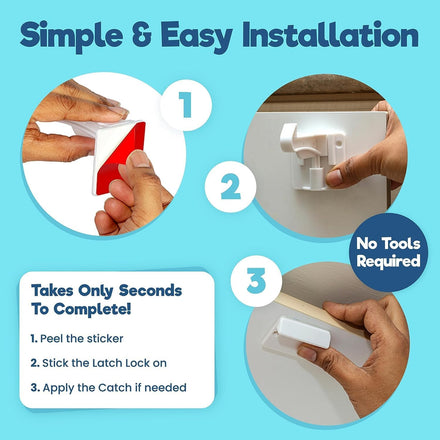 Simple & Easy Installation

1

2

No Tools Required

3

Takes Only Seconds To Complete!

1. Peel the sticker

2. Stick the Latch Lock on

3. Apply the Catch if needed