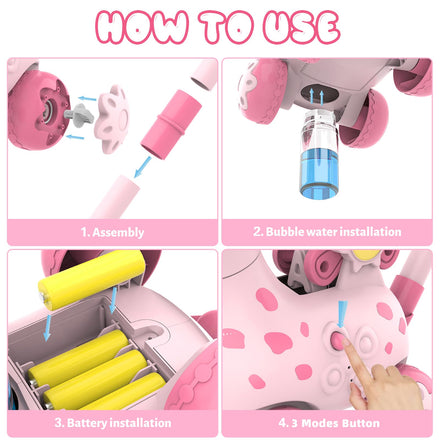 HOW TO USE

1. Assembly

2. Bubble water installation

3. Battery installation

4. 3 Modes Button