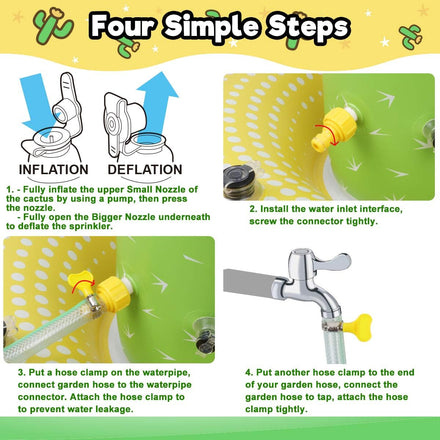 Four Simple Steps

INFLATION

DEFLATION

1. - Fully inflate the upper Small Nozzle of the cactus by using a pump, then press the nozzle.
- Fully open the Bigger Nozzle underneath to deflate the sprinkler.

2. Install the water inlet interface, screw the connector tightly.

3. Put a hose clamp on the waterpipe, connect garden hose to the waterpipe connector. Attach the hose clamp to to prevent water leakage.

4. Put another hose clamp to the end of your garden hose, connect the garden hose to tap, attach the hose clamp tightly.