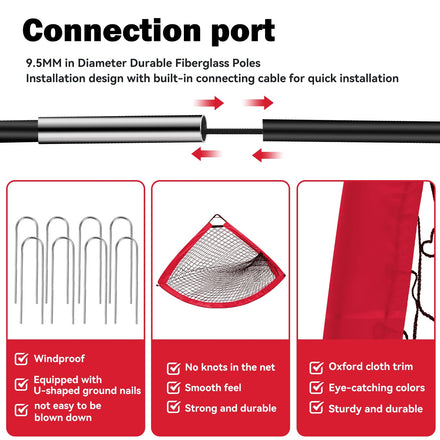 Connection port

9.5MM in Diameter Durable Fiberglass Poles
Installation design with built-in connecting cable for quick installation

Windproof
Equipped with U-shaped ground nails
not easy to be blown down

No knots in the net
Smooth feel
Strong and durable

Oxford cloth trim
Eye-catching colors
Sturdy and durable