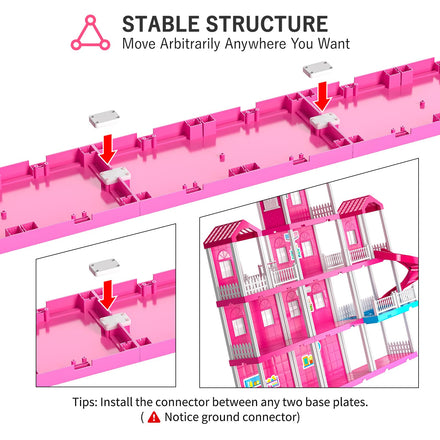 STABLE STRUCTURE
Move Arbitrarily Anywhere You Want

Tips: Install the connector between any two base plates.
( Notice ground connector)