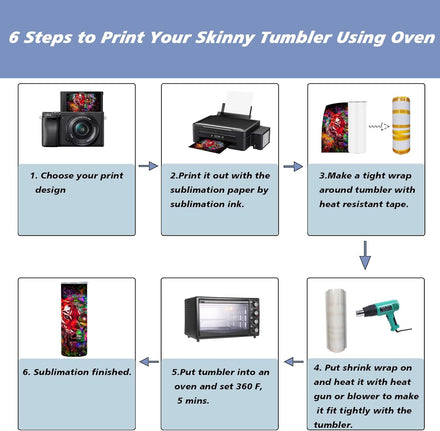 6 Steps to Print Your Skinny Tumbler Using Oven

1. Choose your print design

2.Print it out with the sublimation paper by sublimation ink.

3.Make a tight wrap around tumbler with heat resistant tape.

4. Put shrink wrap on and heat it with heat gun or blower to make it fit tightly with the tumbler.

5.Put tumbler into an oven and set 360 F, 5 mins.

6. Sublimation finished.