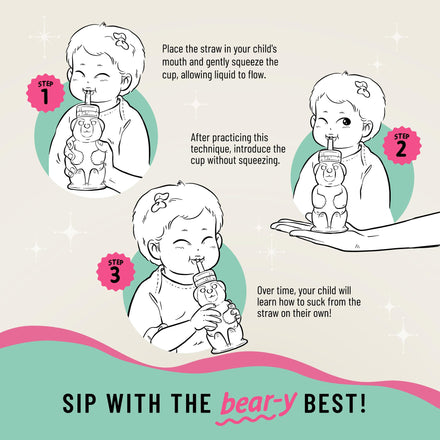 STEP 1

Place the straw in your child's mouth and gently squeeze the cup, allowing liquid to flow.

STEP 2

After practicing this technique, introduce the cup without squeezing.

STEP 3

Over time, your child will learn how to suck from the straw on their own!

SIP WITH THE bear-y BEST!