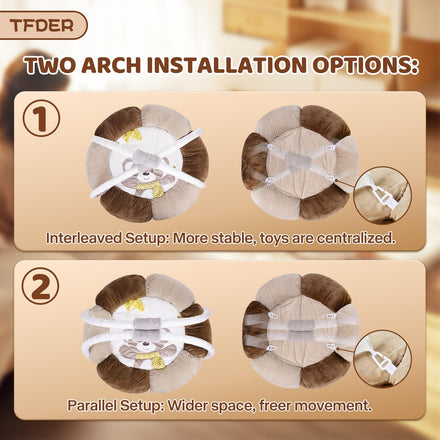 TFDER

TWO ARCH INSTALLATION OPTIONS:

1

Interleaved Setup: More stable, toys are centralized.

2

Parallel Setup: Wider space, freer movement.