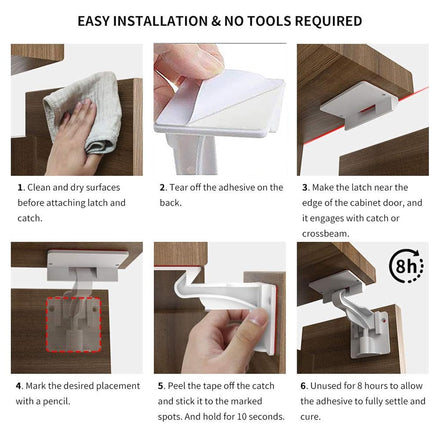 EASY INSTALLATION & NO TOOLS REQUIRED

1. Clean and dry surfaces before attaching latch and catch.

2. Tear off the adhesive on the back.

3. Make the latch near the edge of the cabinet door, and it engages with catch or crossbeam.

8h

4. Mark the desired placement with a pencil.

5. Peel the tape off the catch and stick it to the marked spots. And hold for 10 seconds.

6. Unused for 8 hours to allow the adhesive to fully settle and cure.