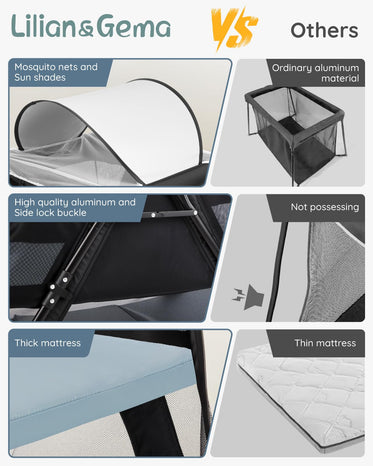 Lilian&Gema

VS

Others

Mosquito nets and Sun shades

Ordinary aluminum material

High quality aluminum and Side lock buckle

Not possessing

Thick mattress

Thin mattress