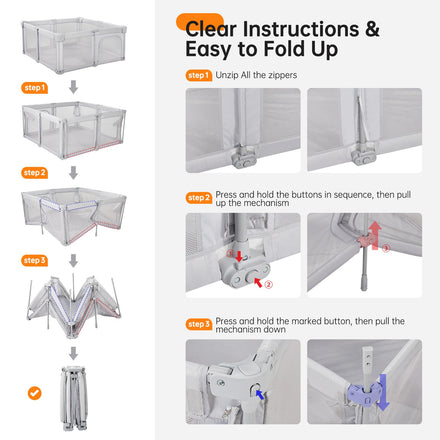 step 1

step 2

step 3

Clear Instructions & Easy to Fold Up

step 1 Unzip All the zippers

step 2 Press and hold the buttons in sequence, then pull up the mechanism

①
②
③

step 3 Press and hold the marked button, then pull the mechanism down