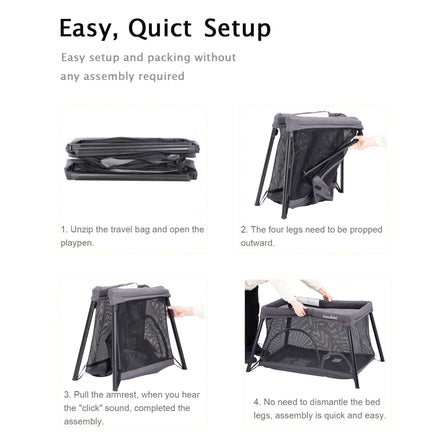 Easy, Quict Setup

Easy setup and packing without any assembly required

1. Unzip the travel bag and open the playpen.

2. The four legs need to be propped outward.

3. Pull the armrest, when you hear the "click" sound, completed the assembly.

4. No need to dismantle the bed legs, assembly is quick and easy.