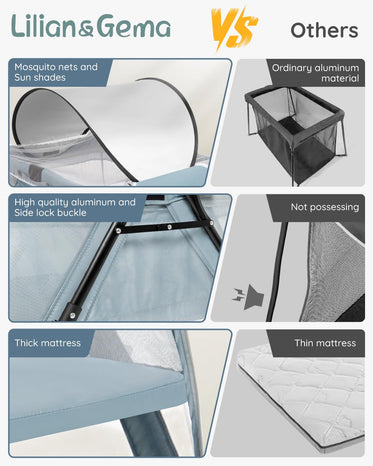 Lilian&Gema

VS

Others

Mosquito nets and Sun shades

Ordinary aluminum material

High quality aluminum and Side lock buckle

Not possessing

Thick mattress

Thin mattress