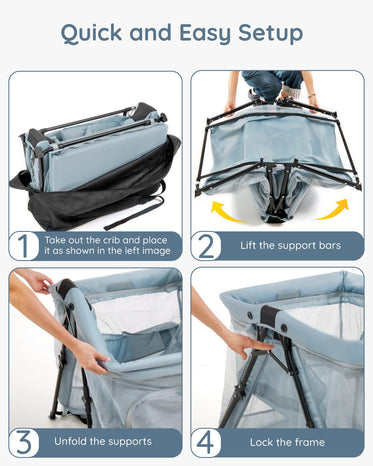 Quick and Easy Setup

1 Take out the crib and place it as shown in the left image

2 Lift the support bars

3 Unfold the supports

4 Lock the frame