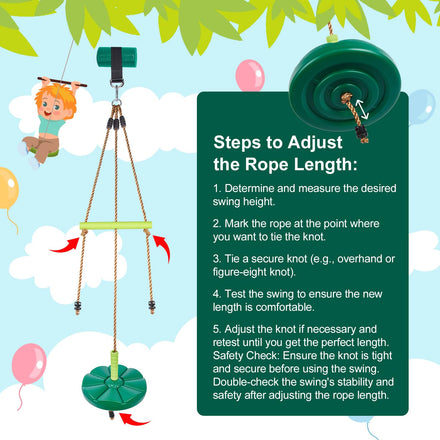 Steps to Adjust the Rope Length:

1. Determine and measure the desired swing height.

2. Mark the rope at the point where you want to tie the knot.

3. Tie a secure knot (e.g., overhand or figure-eight knot).

4. Test the swing to ensure the new length is comfortable.

5. Adjust the knot if necessary and retest until you get the perfect length. Safety Check: Ensure the knot is tight and secure before using the swing. Double-check the swing's stability and safety after adjusting the rope length.