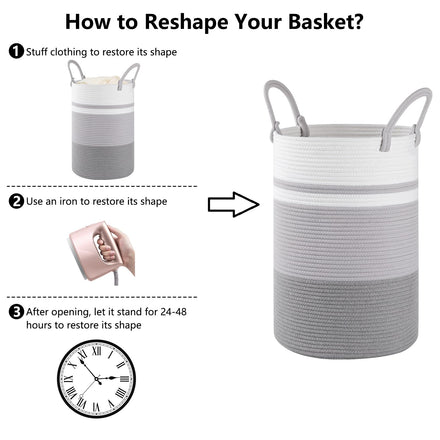 How to Reshape Your Basket?

1 Stuff clothing to restore its shape

2 Use an iron to restore its shape

3 After opening, let it stand for 24-48 hours to restore its shape

XII I II III IIII V VI VII VIII IX X XI