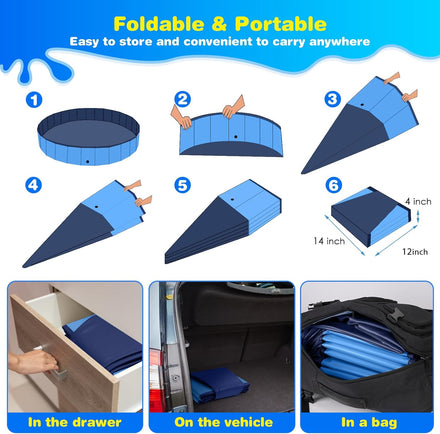 Foldable & Portable
Easy to store and convenient to carry anywhere

1

2

3

4

5

6

4 inch

14 inch

12inch

In the drawer

On the vehicle

In a bag