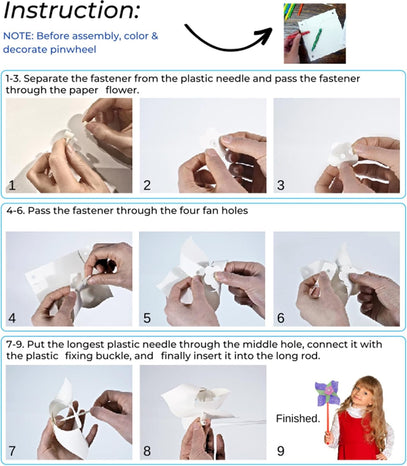 Instruction:

NOTE: Before assembly, color & decorate pinwheel

1-3. Separate the fastener from the plastic needle and pass the fastener through the paper flower.

1

2

3

4-6. Pass the fastener through the four fan holes

4

5

6

7-9. Put the longest plastic needle through the middle hole, connect it with the plastic fixing buckle, and finally insert it into the long rod.

7

8

Finished.

9