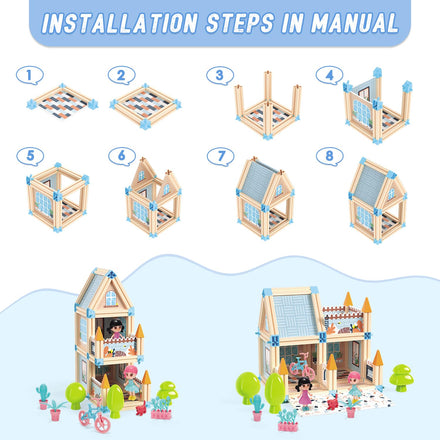 INSTALLATION STEPS IN MANUAL

1

2

3

4

5

6

7

8