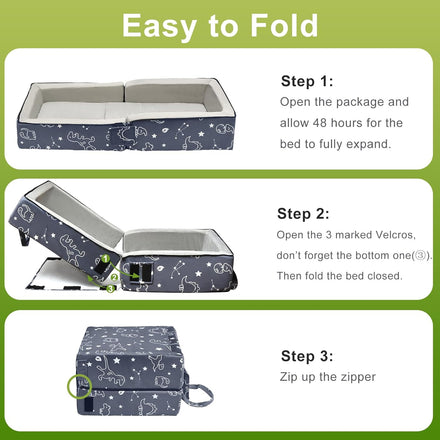 Easy to Fold

Step 1:
Open the package and allow 48 hours for the bed to fully expand.

1
2
3

Step 2:
Open the 3 marked Velcros, don't forget the bottom one(③). Then fold the bed closed.

Step 3:
Zip up the zipper