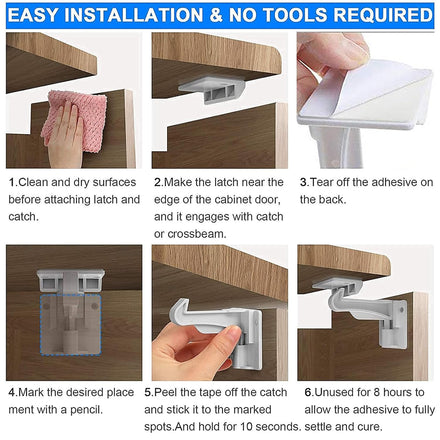 EASY INSTALLATION & NO TOOLS REQUIRED

1.Clean and dry surfaces before attaching latch and catch.

2.Make the latch near the edge of the cabinet door, and it engages with catch or crossbeam.

3.Tear off the adhesive on the back.

4.Mark the desired place ment with a pencil.

5.Peel the tape off the catch and stick it to the marked spots.And hold for 10 seconds.

6.Unused for 8 hours to allow the adhesive to fully settle and cure.