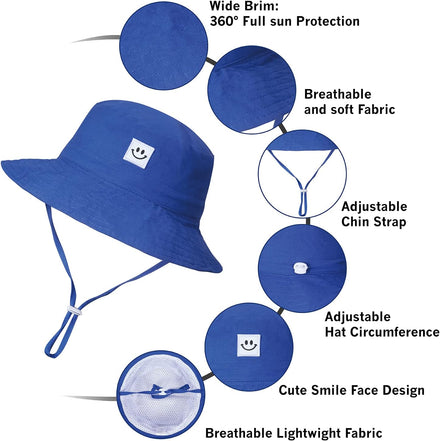 Wide Brim:
360° Full sun Protection

Breathable
and soft Fabric

Adjustable
Chin Strap

Adjustable
Hat Circumference

Cute Smile Face Design

Breathable Lightwight Fabric