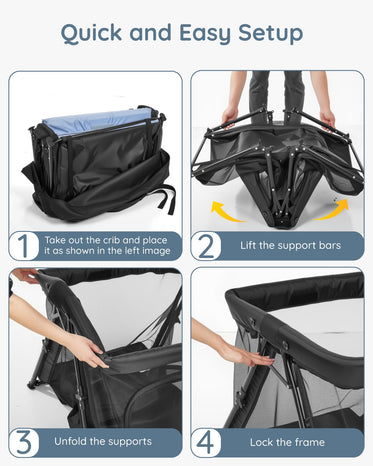 Quick and Easy Setup

1 Take out the crib and place it as shown in the left image

2 Lift the support bars

3 Unfold the supports

4 Lock the frame