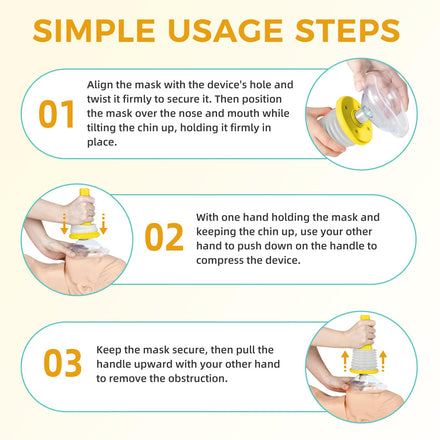 SIMPLE USAGE STEPS

01

Align the mask with the device's hole and twist it firmly to secure it. Then position the mask over the nose and mouth while tilting the chin up, holding it firmly in place.

02

With one hand holding the mask and keeping the chin up, use your other hand to push down on the handle to compress the device.

03

Keep the mask secure, then pull the handle upward with your other hand to remove the obstruction.