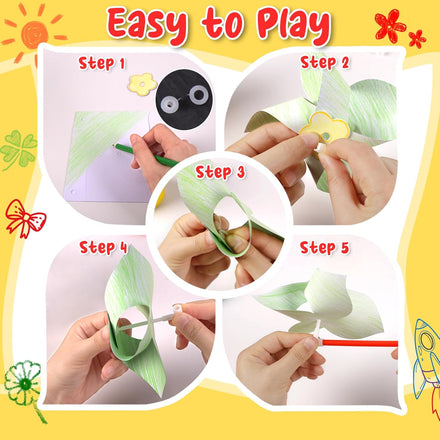 Easy to Play

Step 1

Step 2

Step 3

Step 4

Step 5