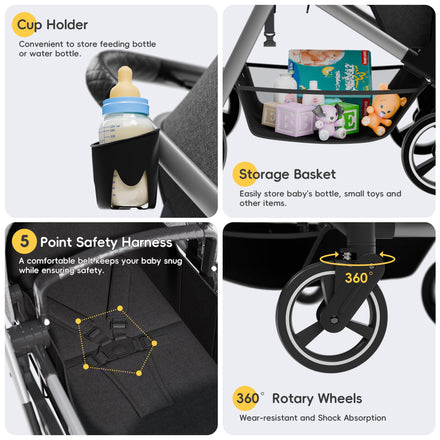 Cup Holder

Convenient to store feeding bottle or water bottle.

Storage Basket

Easily store baby's bottle, small toys and other items.

5 Point Safety Harness

A comfortable belt keeps your baby snug while ensuring safety.

360°

360° Rotary Wheels

Wear-resistant and Shock Absorption