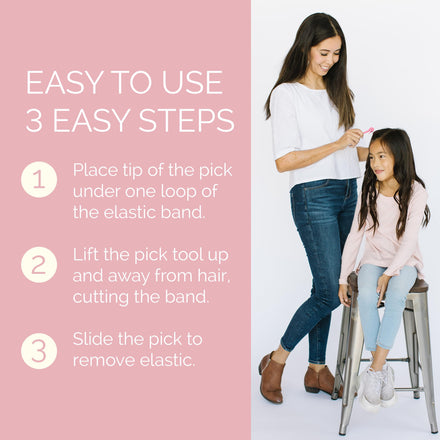 EASY TO USE
3 EASY STEPS

1 Place tip of the pick under one loop of the elastic band.

2 Lift the pick tool up and away from hair, cutting the band.

3 Slide the pick to remove elastic.