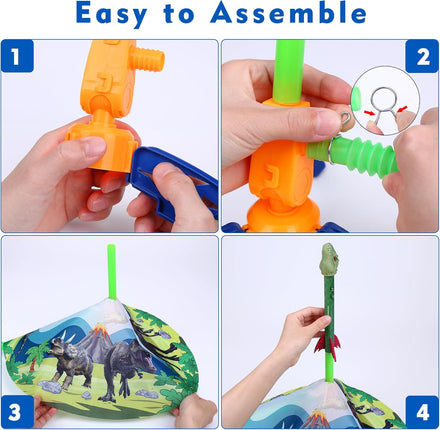 Easy to Assemble

1

2

3

4