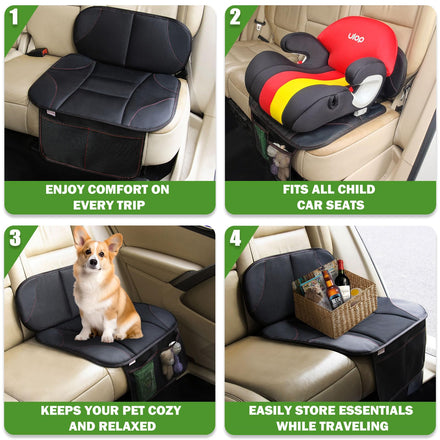 1

ENJOY COMFORT ON EVERY TRIP

2

ulop

FITS ALL CHILD CAR SEATS

3

KEEPS YOUR PET COZY AND RELAXED

4

EASILY STORE ESSENTIALS WHILE TRAVELING