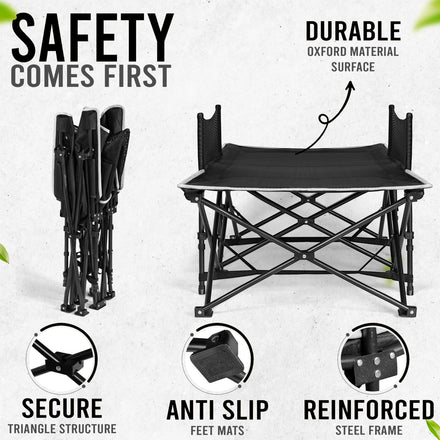 SAFETY
COMES FIRST

DURABLE
OXFORD MATERIAL SURFACE

SECURE
TRIANGLE STRUCTURE

ANTI SLIP
FEET MATS

REINFORCED
STEEL FRAME