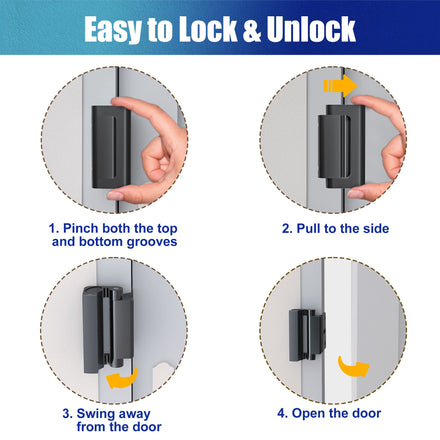 Easy to Lock & Unlock

1. Pinch both the top and bottom grooves

2. Pull to the side

3. Swing away from the door

4. Open the door