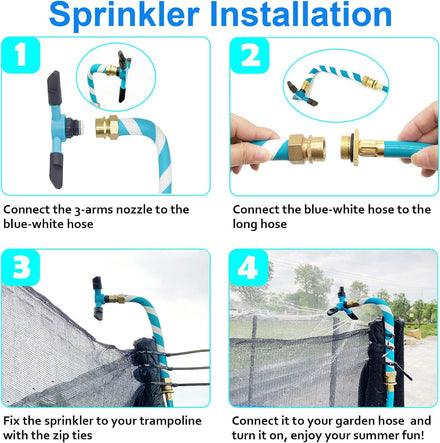 Sprinkler Installation

1

Connect the 3-arms nozzle to the blue-white hose

2

Connect the blue-white hose to the long hose

3

Fix the sprinkler to your trampoline with the zip ties

4

Connect it to your garden hose and turn it on, enjoy your summer fun!