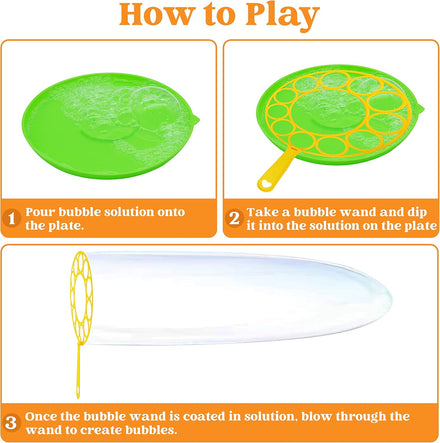 How to Play

1 Pour bubble solution onto the plate.

2 Take a bubble wand and dip it into the solution on the plate

3 Once the bubble wand is coated in solution, blow through the wand to create bubbles.