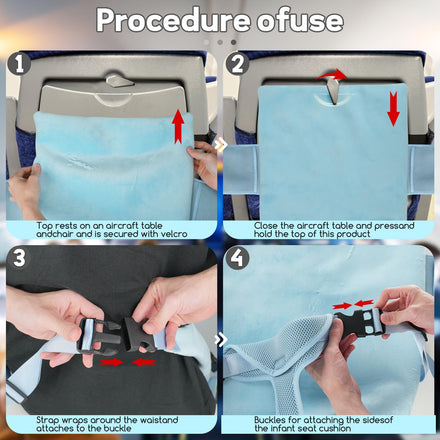 Procedure ofuse

1

Top rests on an aircraft table andchair and is secured with velcro

2

Close the aircraft table and pressand hold the top of this product

3

Strap wraps around the waistand attaches to the buckle

4

Buckles for attaching the sidesof the infant seat cushion