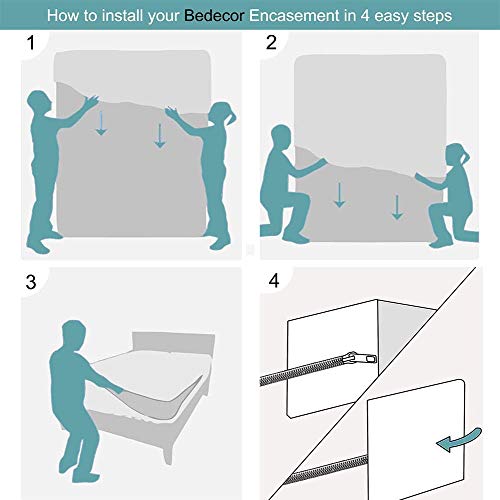 How to install your Bedecor Encasement in 4 easy steps

1

2

3

4