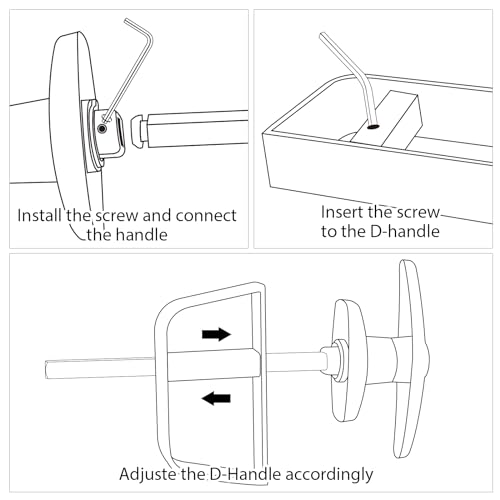 Install the screw and connect the handle

Insert the screw to the D-handle

Adjuste the D-Handle accordingly