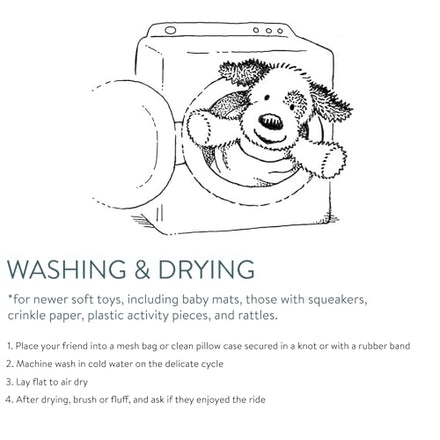 WASHING & DRYING

*for newer soft toys, including baby mats, those with squeakers, crinkle paper, plastic activity pieces, and rattles.

1. Place your friend into a mesh bag or clean pillow case secured in a knot or with a rubber band

2. Machine wash in cold water on the delicate cycle

3. Lay flat to air dry

4. After drying, brush or fluff, and ask if they enjoyed the ride