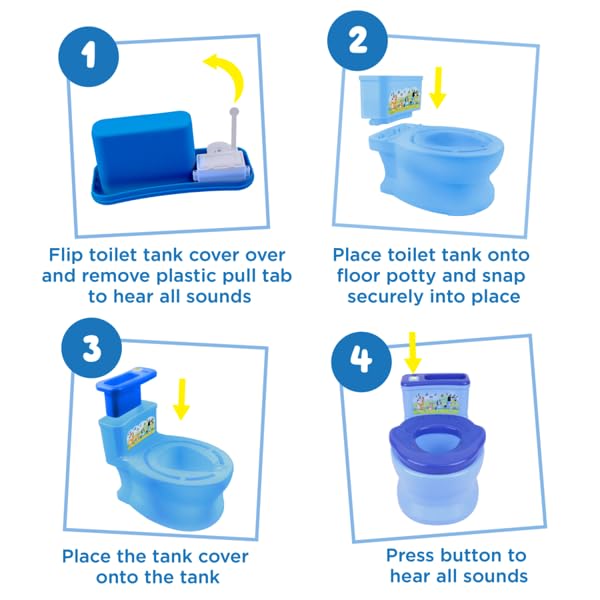 1

Flip toilet tank cover over and remove plastic pull tab to hear all sounds

2

Place toilet tank onto floor potty and snap securely into place

3

Place the tank cover onto the tank

4

Press button to hear all sounds