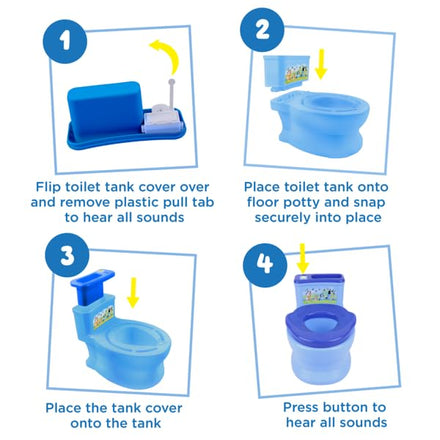 1

Flip toilet tank cover over and remove plastic pull tab to hear all sounds

2

Place toilet tank onto floor potty and snap securely into place

3

Place the tank cover onto the tank

4

Press button to hear all sounds