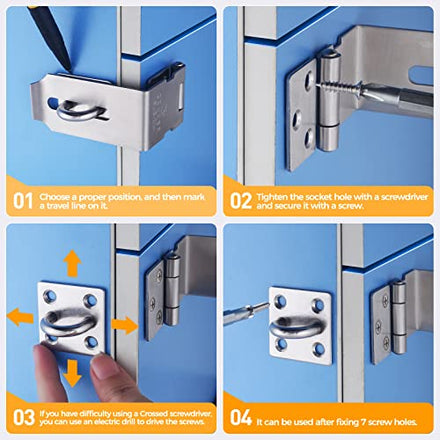 01 Choose a proper position, and then mark a travel line on it.

02 Tighten the socket hole with a screwdriver and secure it with a screw.

03 If you have difficulty using a Crossed screwdriver, you can use an electric drill to drive the screws.

04 It can be used after fixing 7 screw holes.