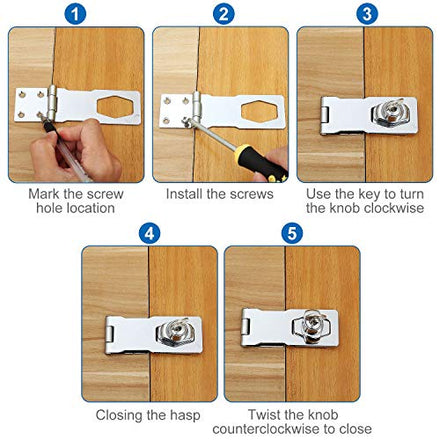 1

Mark the screw hole location

2

Install the screws

3

Use the key to turn the knob clockwise

4

Closing the hasp

5

Twist the knob counterclockwise to close